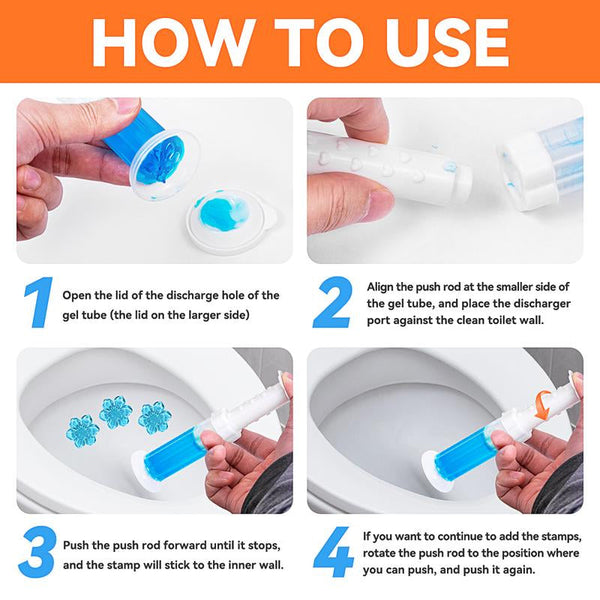 HOW TO USE

1 Open the lid of the discharge hole of the gel tube (the lid on the larger side)

2 Align the push rod at the smaller side of the gel tube, and place the discharger port against the clean toilet wall.

3 Push the push rod forward until it stops, and the stamp will stick to the inner wall.

4 If you want to continue to add the stamps, rotate the push rod to the position where you can push, and push it again.