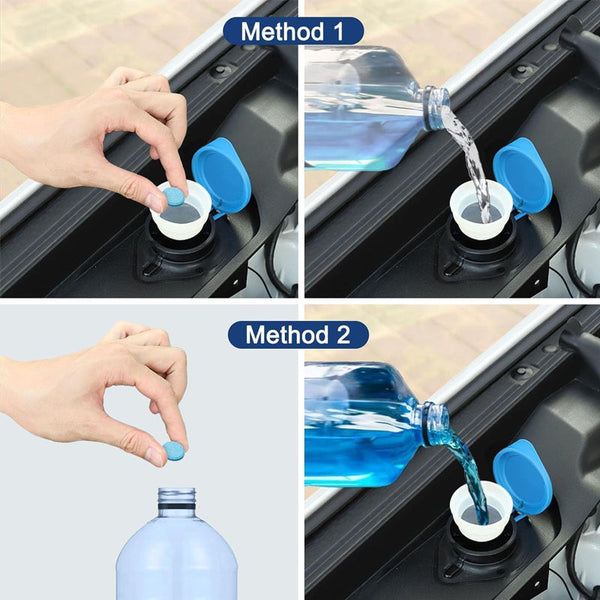 Method 1

Method 2