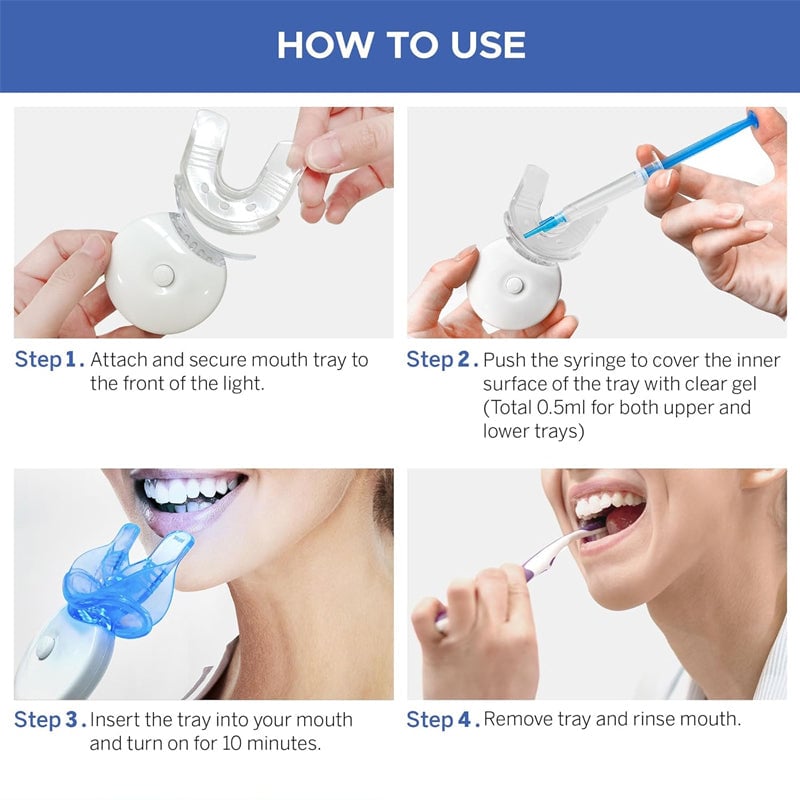 HOW TO USE

Step 1. Attach and secure mouth tray to the front of the light.

Step 2. Push the syringe to cover the inner surface of the tray with clear gel (Total 0.5ml for both upper and lower trays)

Step 3. Insert the tray into your mouth and turn on for 10 minutes.

Step 4. Remove tray and rinse mouth.