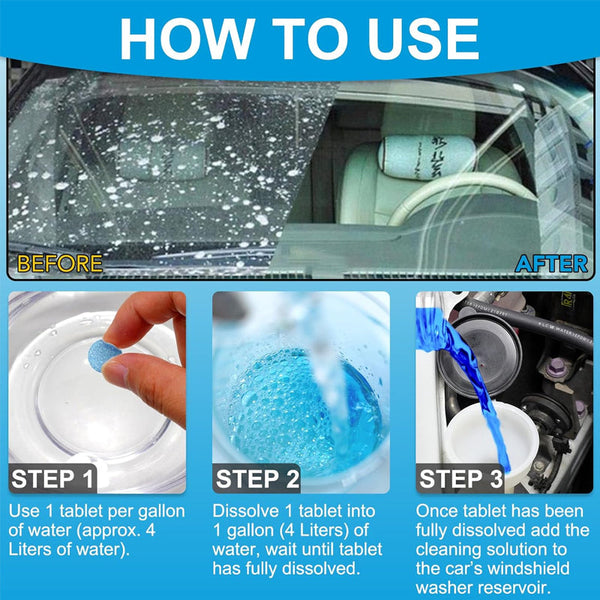 HOW TO USE

BEFORE

AFTER

STEP 1

Use 1 tablet per gallon of water (approx. 4 Liters of water).

STEP 2

Dissolve 1 tablet into 1 gallon (4 Liters) of water, wait until tablet has fully dissolved.

STEP 3

Once tablet has been fully dissolved add the cleaning solution to the car's windshield washer reservoir.