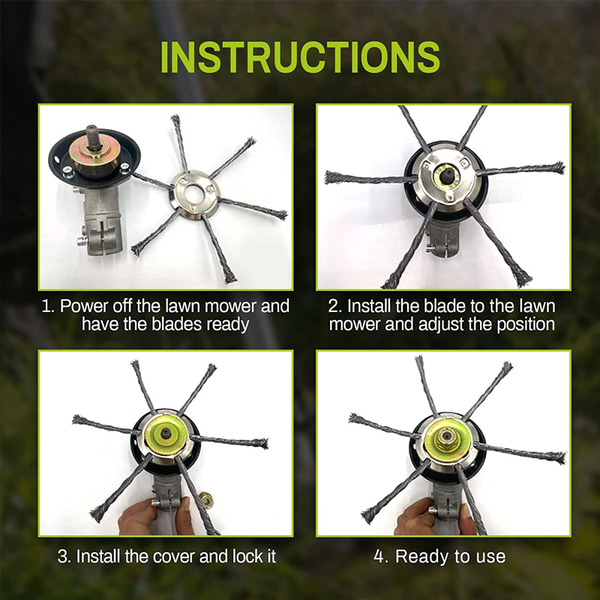 INSTRUCTIONS

1. Power off the lawn mower and have the blades ready

2. Install the blade to the lawn mower and adjust the position

3. Install the cover and lock it

4. Ready to use