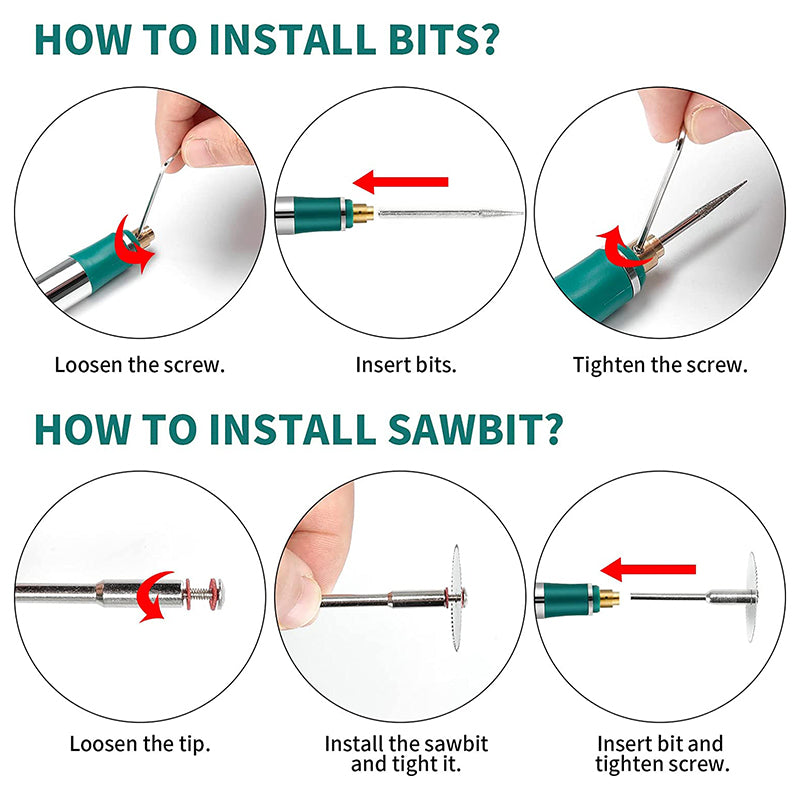 HOW TO INSTALL BITS?

Loosen the screw.

Insert bits.

Tighten the screw.

HOW TO INSTALL SAWBIT?

Loosen the tip.

Install the sawbit and tight it.

Insert bit and tighten screw.