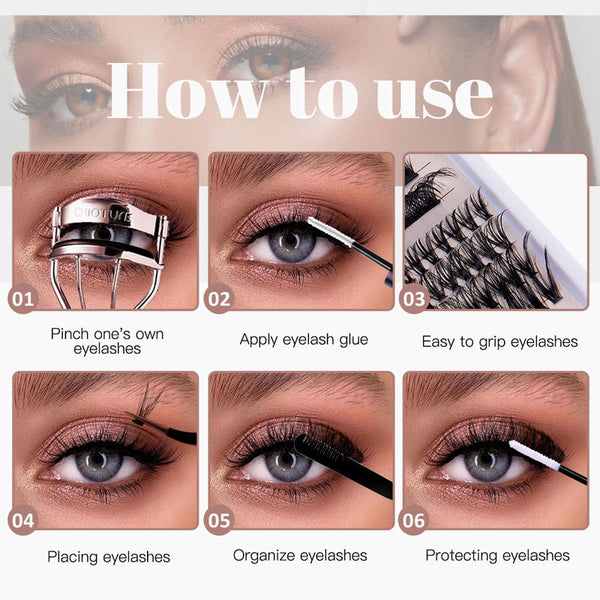 How to use

CHIOTURE

01

Pinch one's own eyelashes

02

Apply eyelash glue

03

Easy to grip eyelashes

04

Placing eyelashes

05

Organize eyelashes

06

Protecting eyelashes