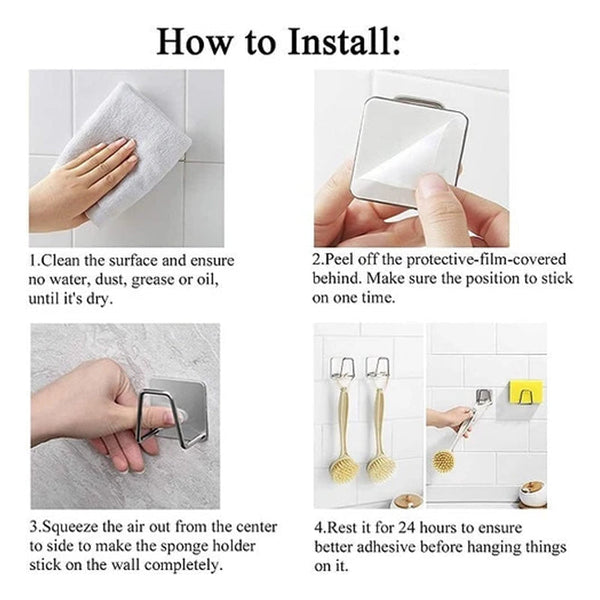 How to Install:

1.Clean the surface and ensure no water, dust, grease or oil, until it's dry.

2.Peel off the protective-film-covered behind. Make sure the position to stick on one time.

3.Squeeze the air out from the center to side to make the sponge holder stick on the wall completely.

4.Rest it for 24 hours to ensure better adhesive before hanging things on it.