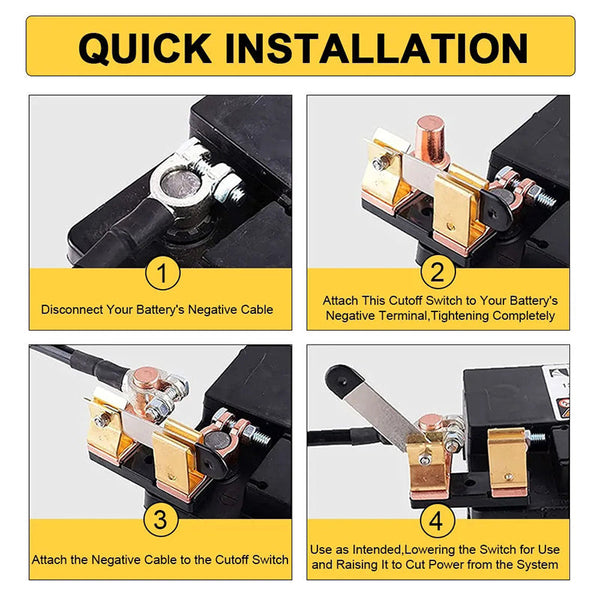 QUICK INSTALLATION

1

Disconnect Your Battery's Negative Cable

2

Attach This Cutoff Switch to Your Battery's Negative Terminal,Tightening Completely

3

Attach the Negative Cable to the Cutoff Switch

4

Use as Intended,Lowering the Switch for Use and Raising It to Cut Power from the System