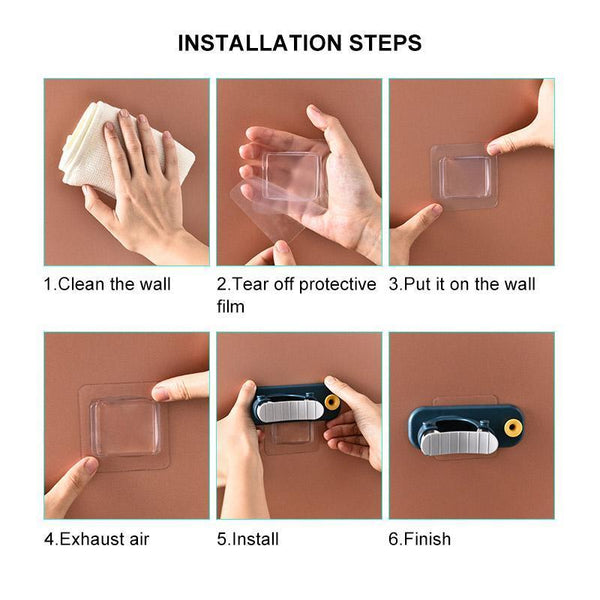 INSTALLATION STEPS

1.Clean the wall

2.Tear off protective film

3.Put it on the wall

4.Exhaust air

5.Install

6.Finish