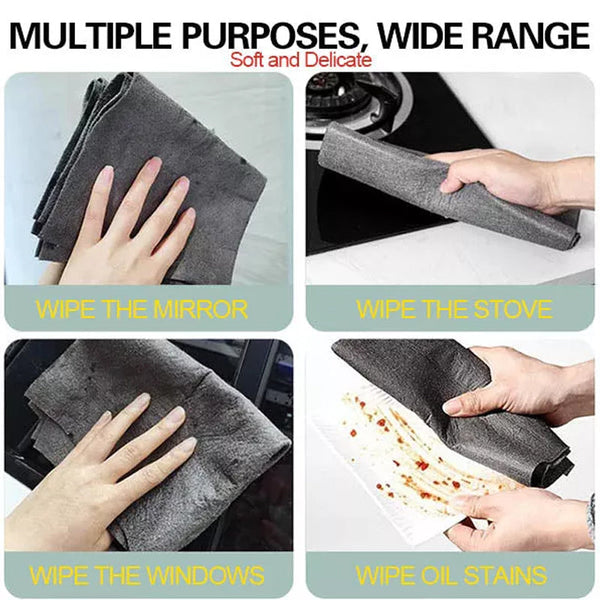 MULTIPLE PURPOSES, WIDE RANGE
Soft and Delicate

WIPE THE MIRROR

WIPE THE STOVE

WIPE THE WINDOWS

WIPE OIL STAINS