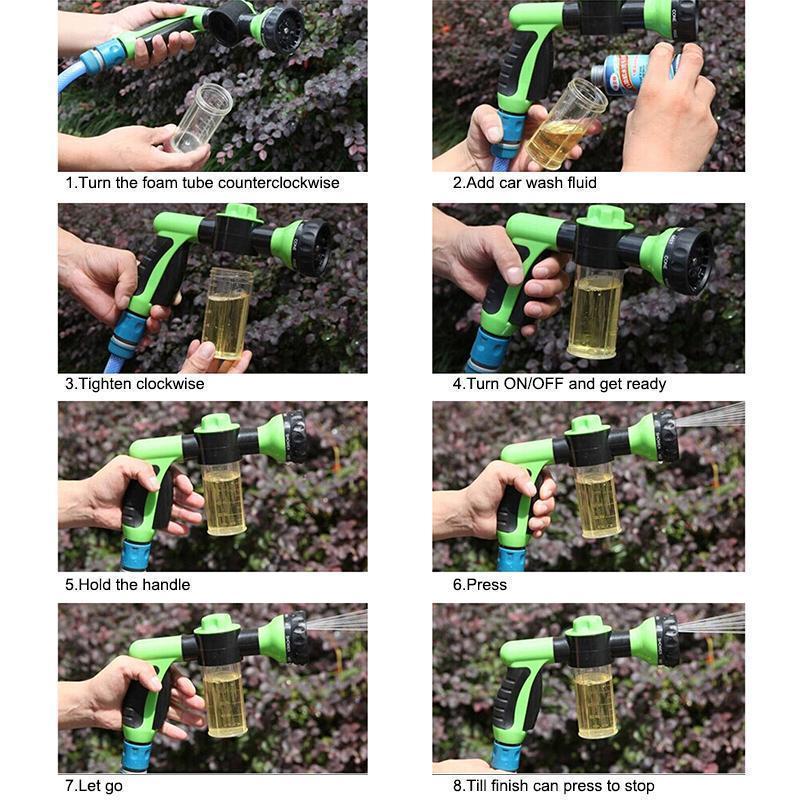 1.Turn the foam tube counterclockwise

2.Add car wash fluid

3.Tighten clockwise

4.Turn ON/OFF and get ready

5.Hold the handle

6.Press

7.Let go

8.Till finish can press to stop